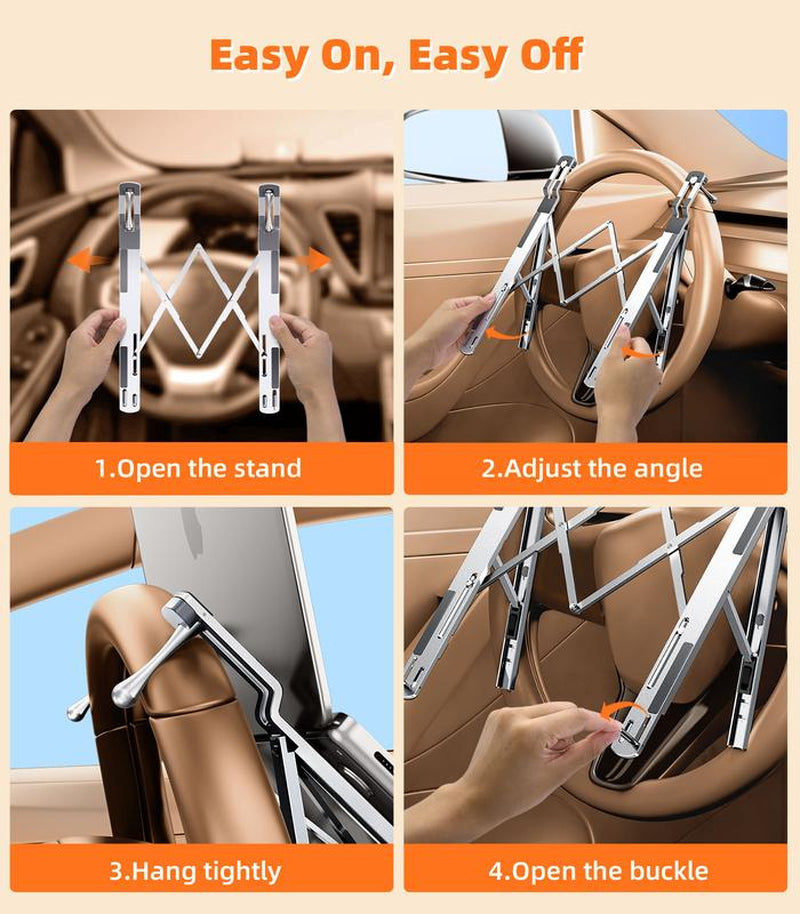 Easy On, Easy Off

1.Open the stand

2.Adjust the angle

3.Hang tightly

4.Open the buckle