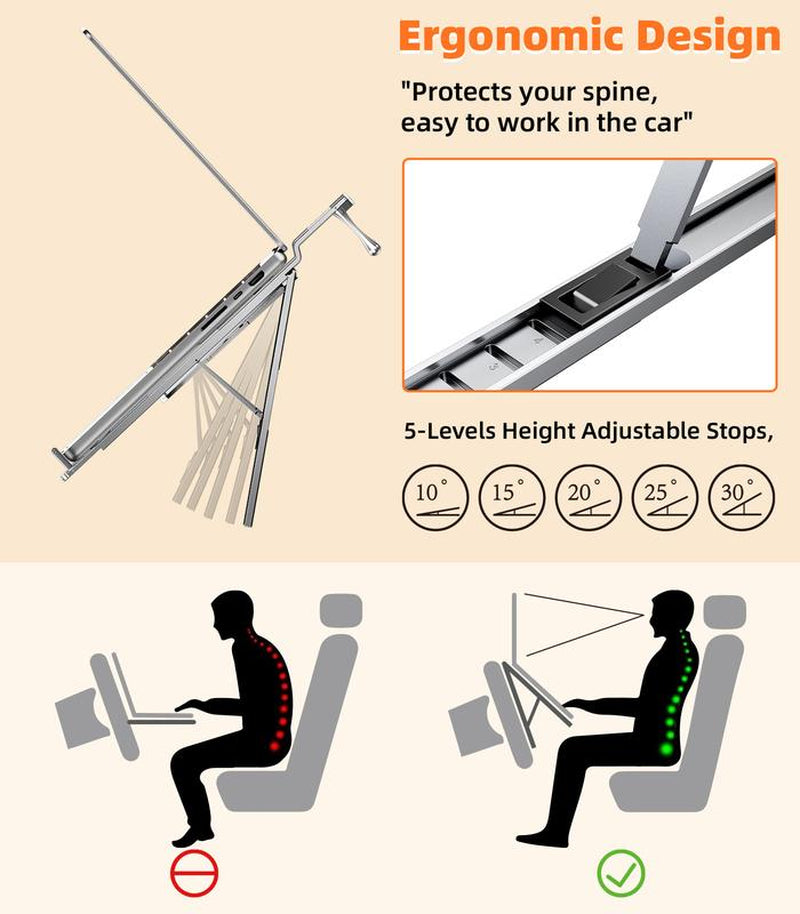 Ergonomic Design

"Protects your spine, easy to work in the car"

4
3

5-Levels Height Adjustable Stops,

10°
15°
20°
25°
30°